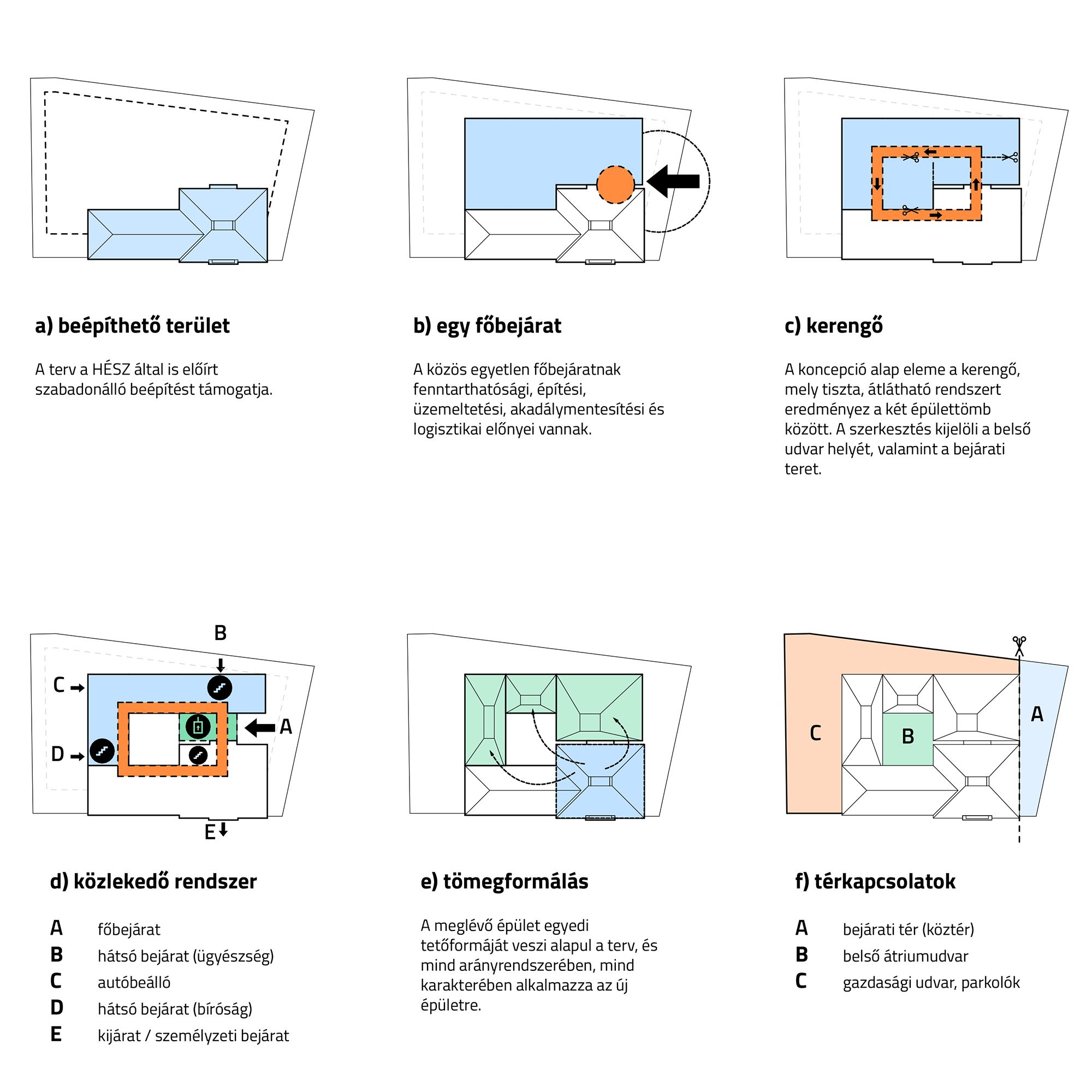 a) beépíthető terület

A terv a HÉSZ által is előírt szabadonálló beépítést támogatja.

b) egy főbejárat

A közös egyetlen főbejáratnak fenntarthatósági, építési, üzemeltetési, akadálymentesítési és logisztikai előnyei vannak.

c) kerengő

A koncepció alap eleme a kerengő, mely tiszta, átlátható rendszert eredményez a két épülettömb között. A szerkesztés kijelöli a belső udvar helyét, valamint a bejárati teret.

B
C
A
D
E

d) közlekedő rendszer

A főbejárat
B hátsó bejárat (ügyészség)
C autóbeálló
D hátsó bejárat (bíróság)
E kijárat / személyzeti bejárat

e) tömegformálás

A meglévő épület egyedi tetőformáját veszi alapul a terv, és mind arányrendszerében, mind karakterében alkalmazza az új épületre.

C
B
A

f) térkapcsolatok

A bejárati tér (köztér)
B belső átriumudvar
C gazdasági udvar, parkolók