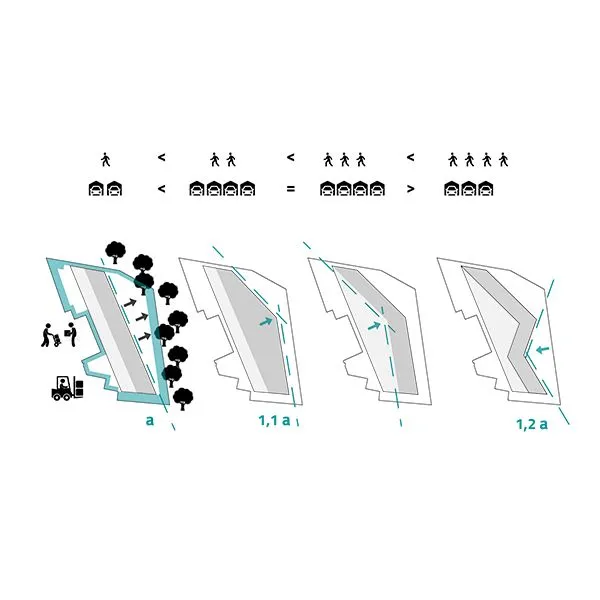 < < <

< = >

a

1,1 a

1,2 a