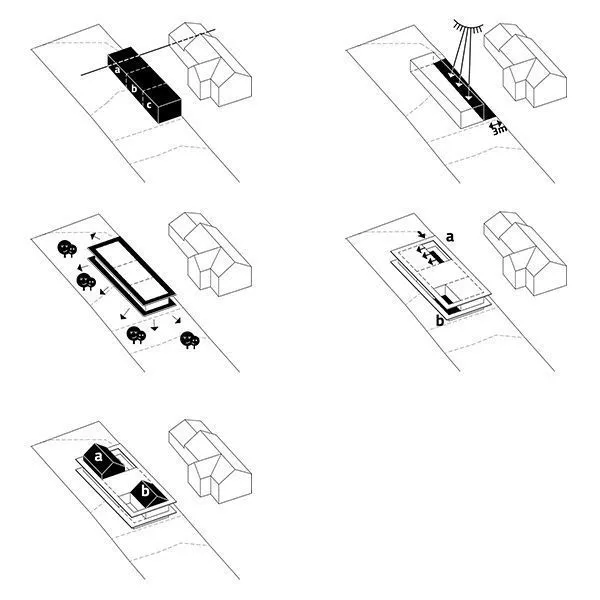 a
b
c

3m

a
b

a
b