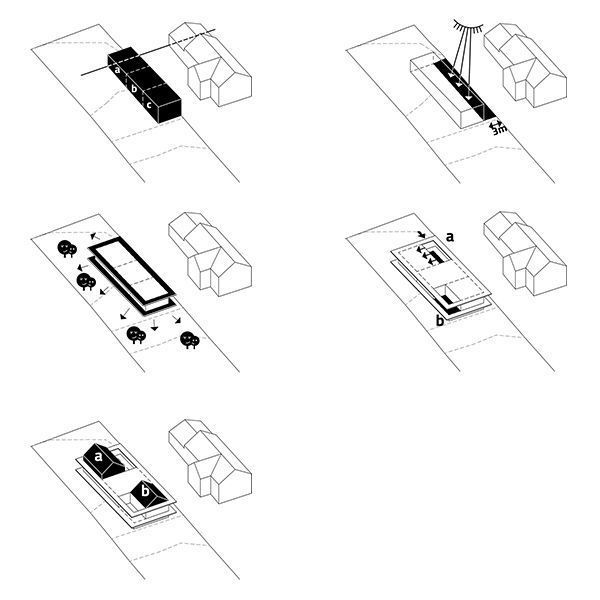 a
b
c

3m

a
b

a
b