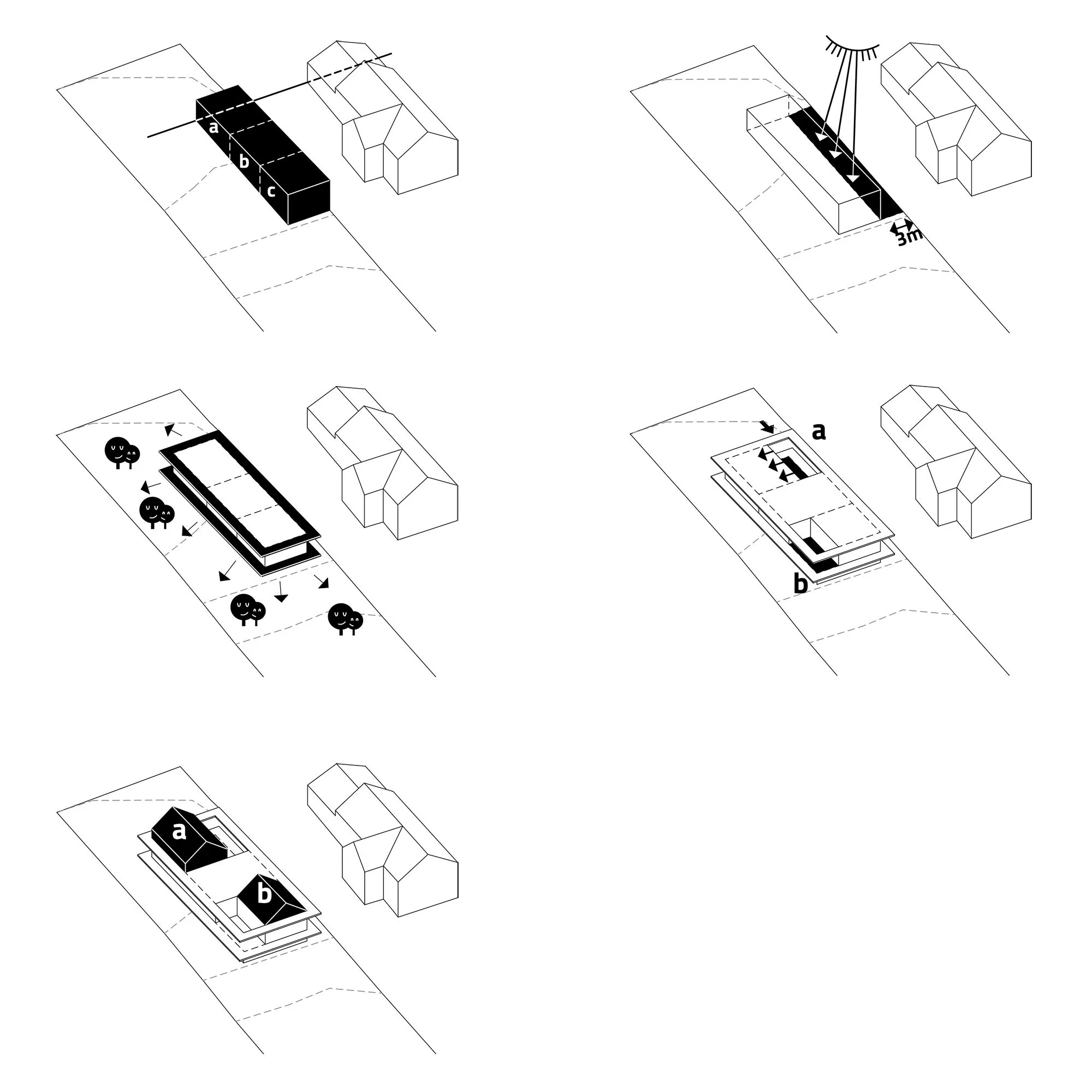 a
b
c

3m

a
b

a
b