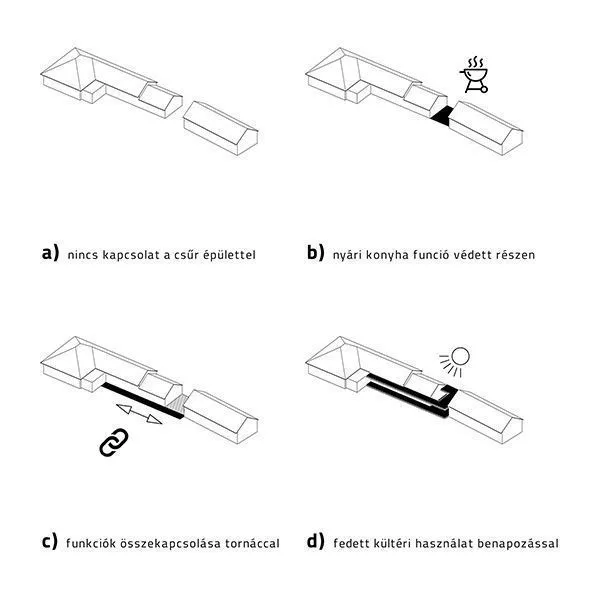 a) nincs kapcsolat a csűr épülettel

b) nyári konyha funció védett részen

c) funkciók összekapcsolása tornáccal

d) fedett kültéri használat benapozással