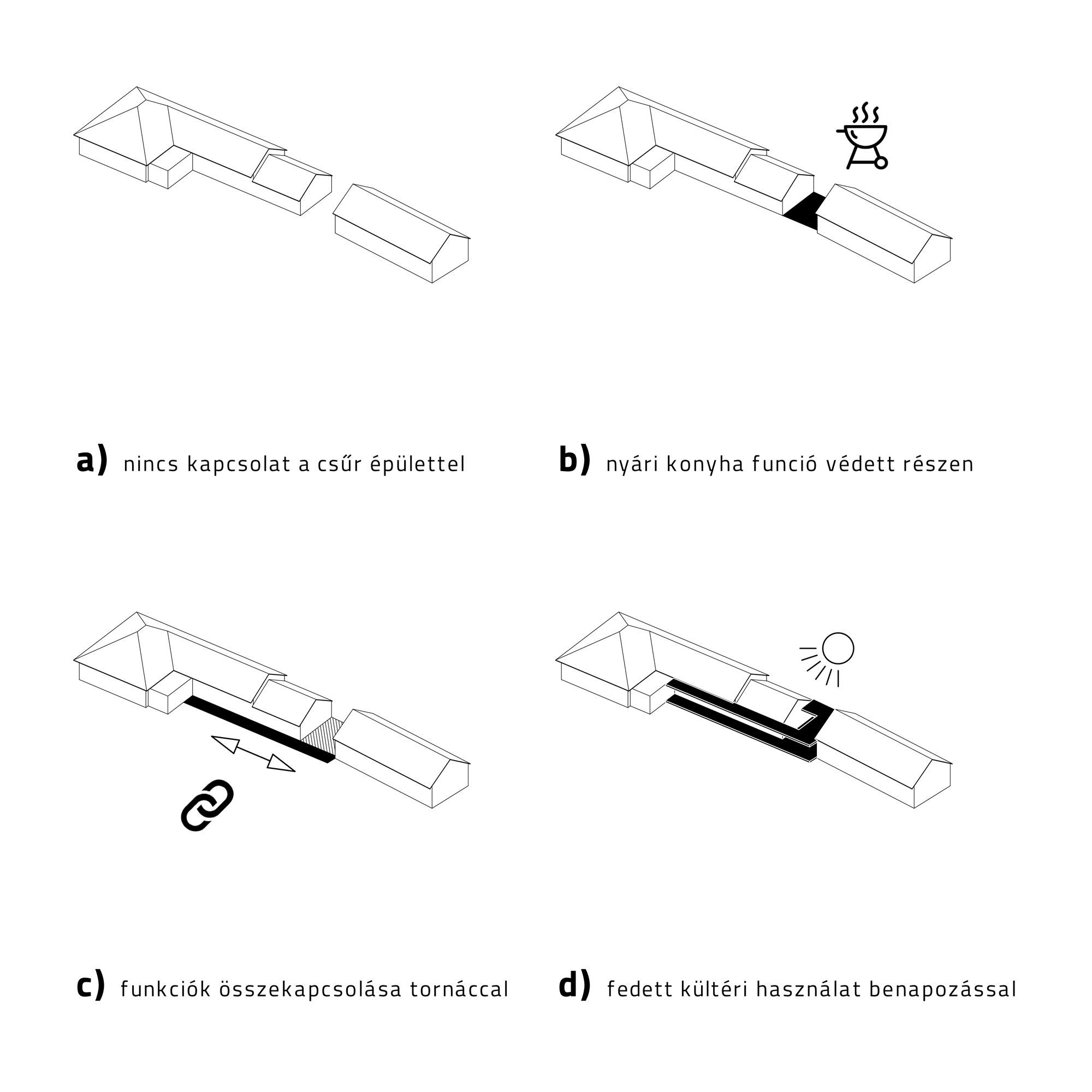 a) nincs kapcsolat a csűr épülettel

b) nyári konyha funció védett részen

c) funkciók összekapcsolása tornáccal

d) fedett kültéri használat benapozással