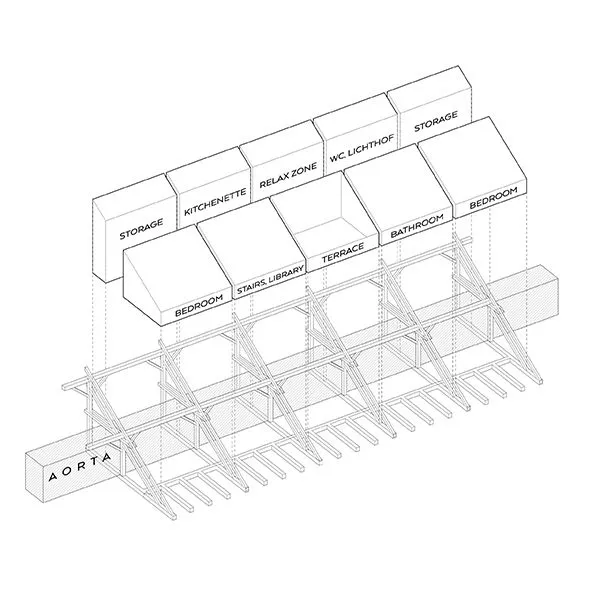 STORAGE
KITCHENETTE
RELAX ZONE
WC, LICHTHOF
STORAGE
BEDROOM
STAIRS, LIBRARY
TERRACE
BATHROOM
BEDROOM
AORTA