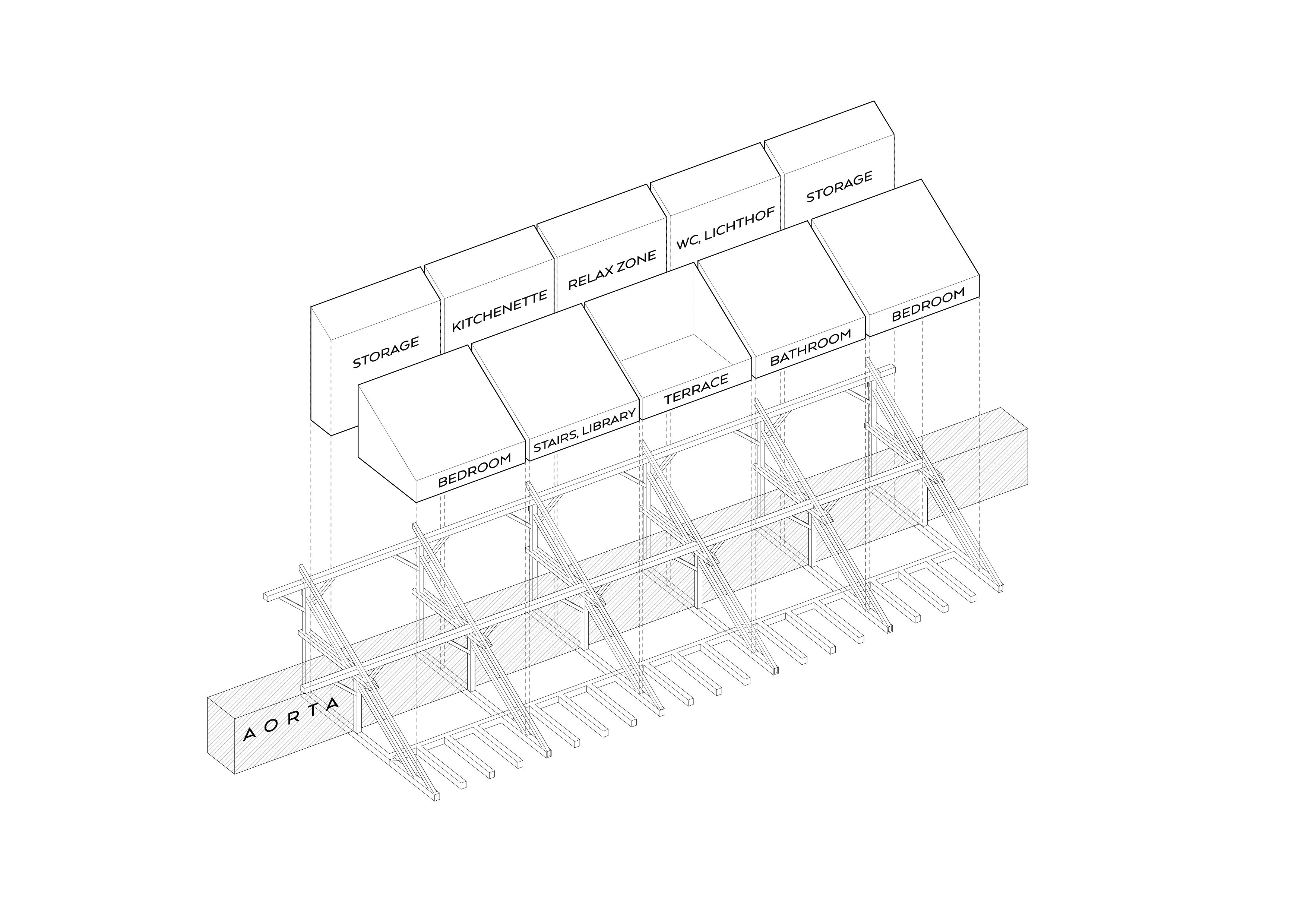 STORAGE
KITCHENETTE
RELAX ZONE
WC, LICHTHOF
STORAGE
BEDROOM
STAIRS, LIBRARY
TERRACE
BATHROOM
BEDROOM
AORTA